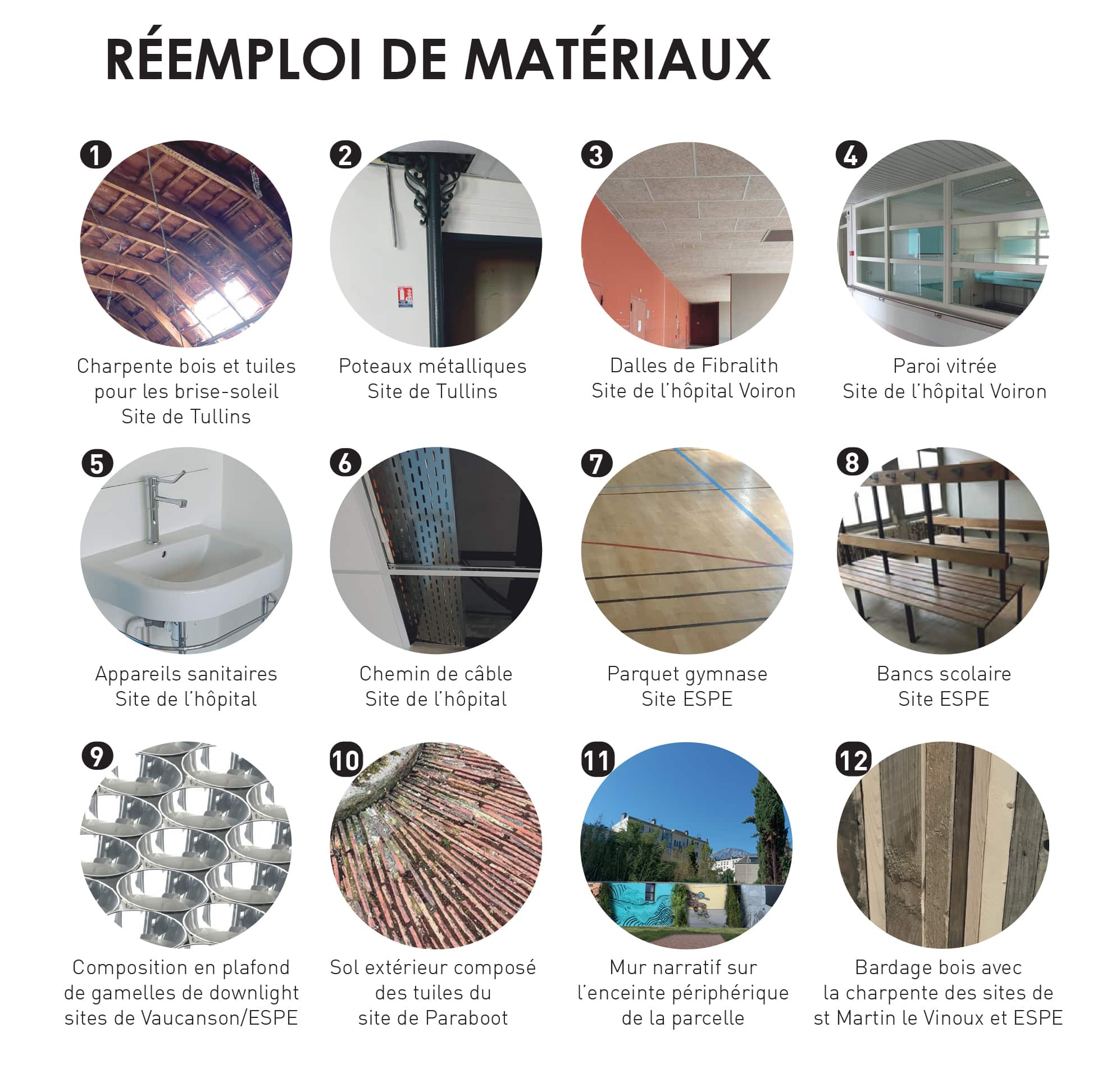 RÉEMPLOI DE MATÉRIAUX

1
Charpente bois et tuiles pour les brise-soleil
Site de Tullins

2
Poteaux métalliques
Site de Tullins

3
Dalles de Fibralith
Site de l'hôpital Voiron

4
Paroi vitrée
Site de l'hôpital Voiron

5
Appareils sanitaires
Site de l'hôpital

6
Chemin de câble
Site de l'hôpital

7
Parquet gymnase
Site ESPE

8
Bancs scolaire
Site ESPE

9
Composition en plafond de gamelles de downlight
sites de Vaucanson/ESPE

10
Sol extérieur composé des tuiles du
site de Paraboot

11
Mur narratif sur l'enceinte périphérique
de la parcelle

12
Bardage bois avec la charpente des sites de
st Martin le Vinoux et ESPE