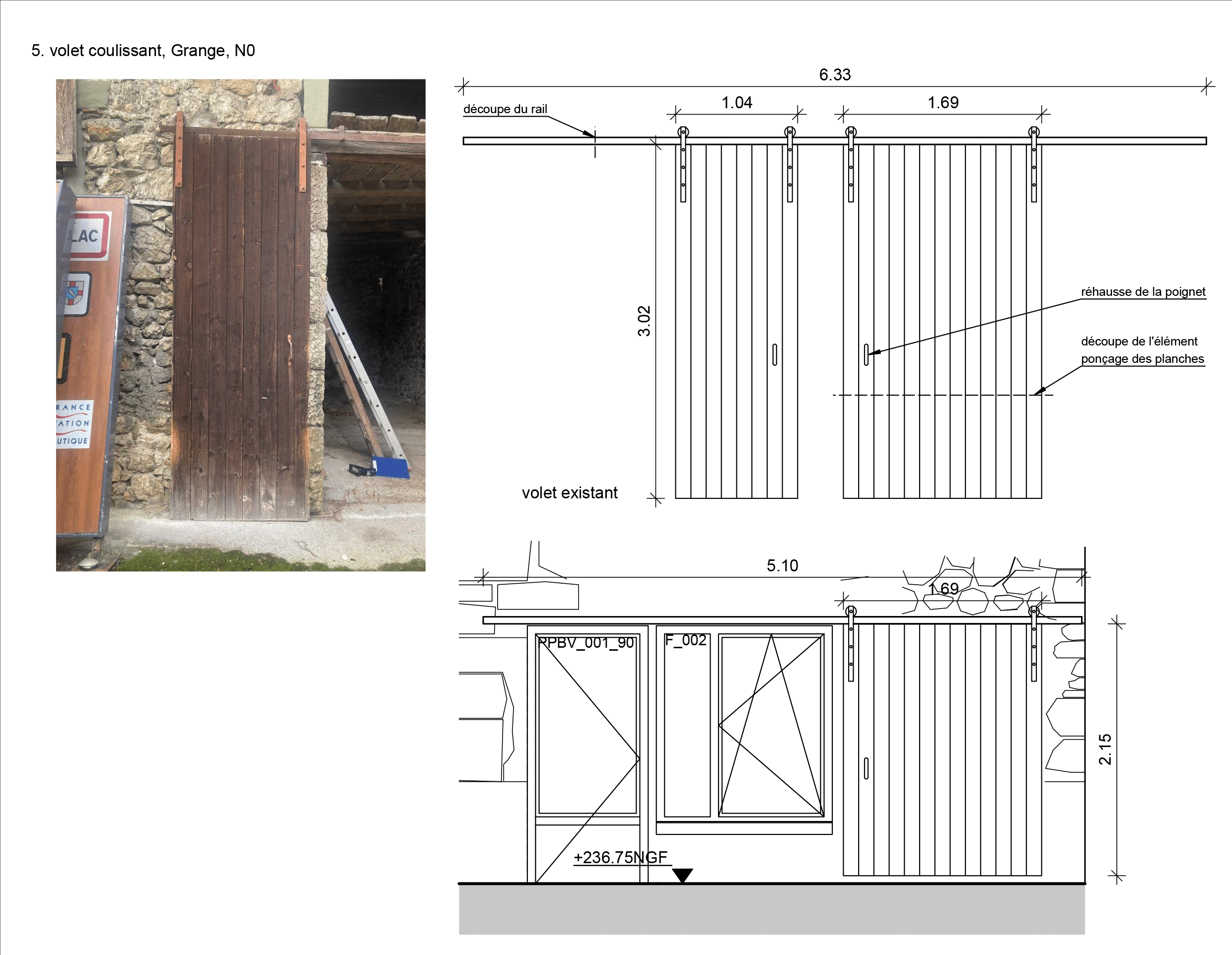 5. volet coulissant, Grange, N0

LAC

RANCE
ATION
UTIQUE

6.33

découpe du rail

1.04

1.69

3.02

réhausse de la poignet

découpe de l'élément
ponçage des planches

volet existant

5.10

1.69

PPBV_001_90

F_002

2.15

+236.75NGF